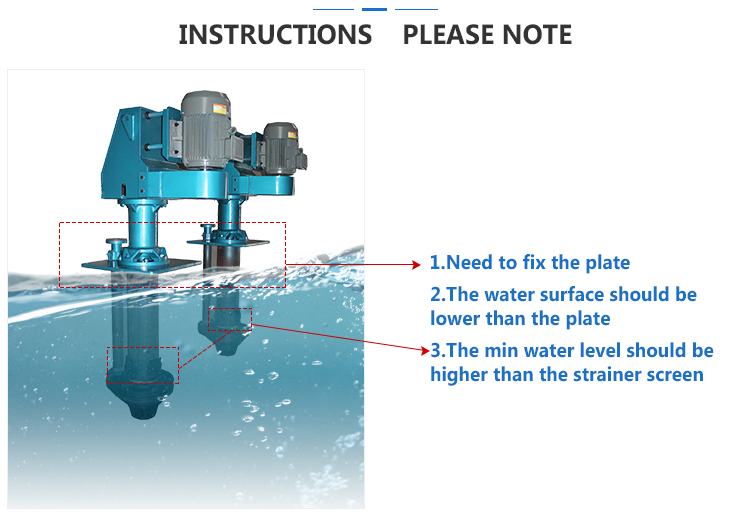 INSTRUCTIONS PLEASE NOTE

1.Need to fix the plate

2.The water surface should be lower than the plate

3.The min water level should be higher than the strainer screen